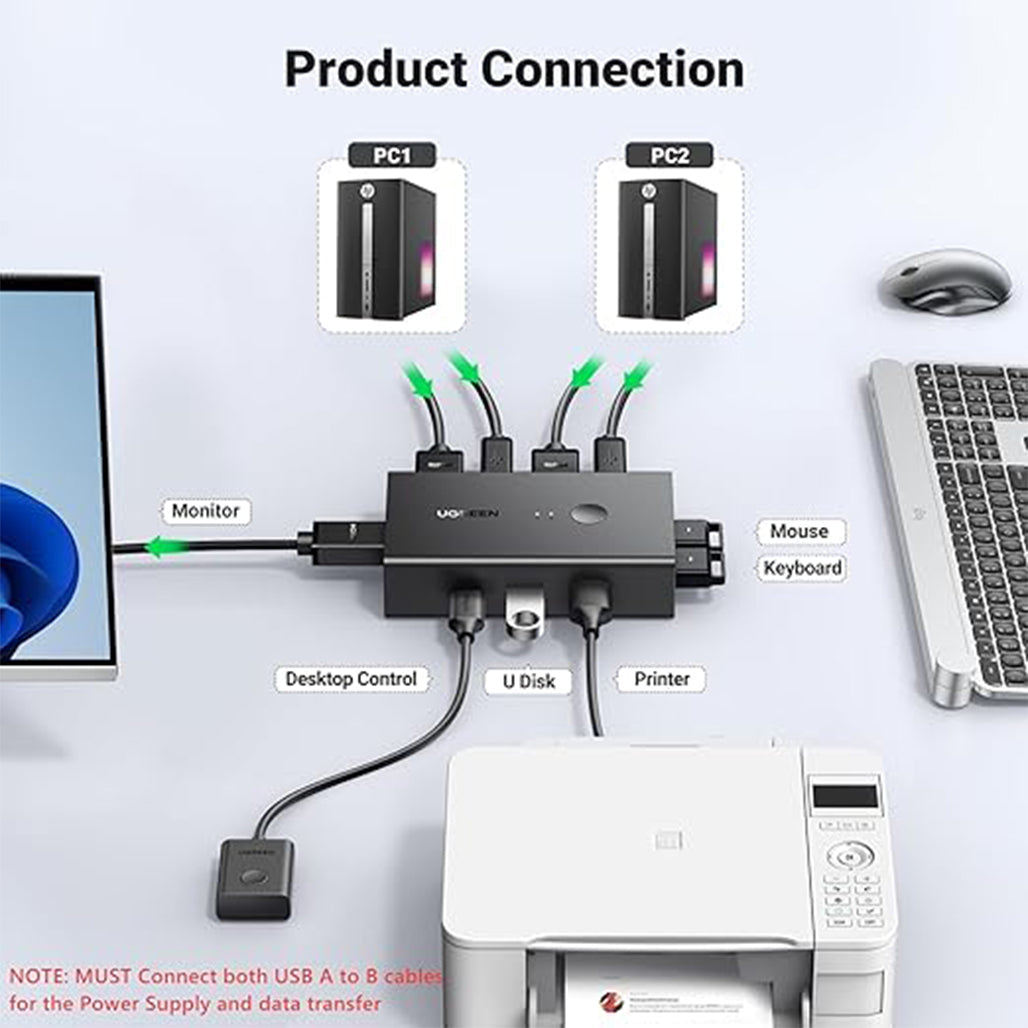 Product Connection

PC1

PC2

Monitor

UGREEN

Mouse

Keyboard

Desktop Control

U Disk

Printer

NOTE: MUST Connect both USB A to B cables for the Power Supply and data transfer