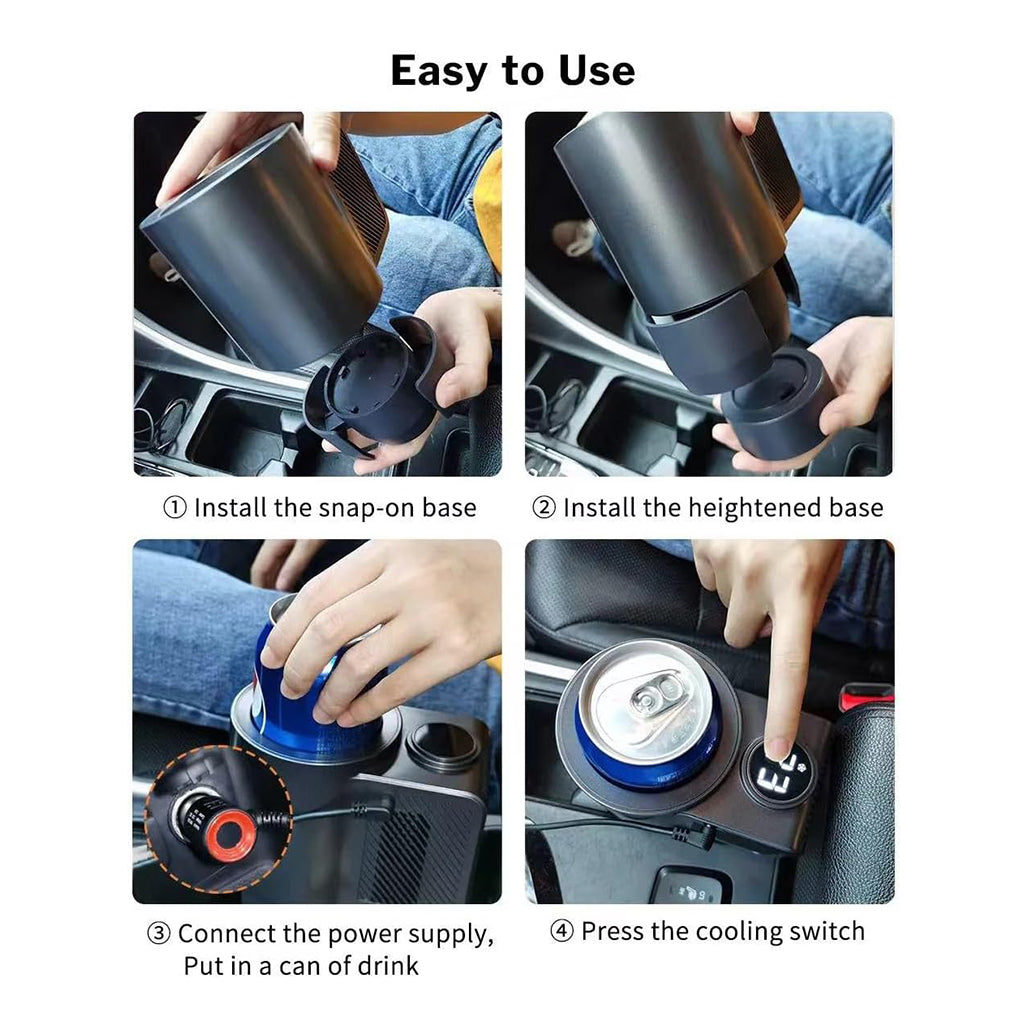 Easy to Use

① Install the snap-on base

② Install the heightened base

③ Connect the power supply, Put in a can of drink

④ Press the cooling switch