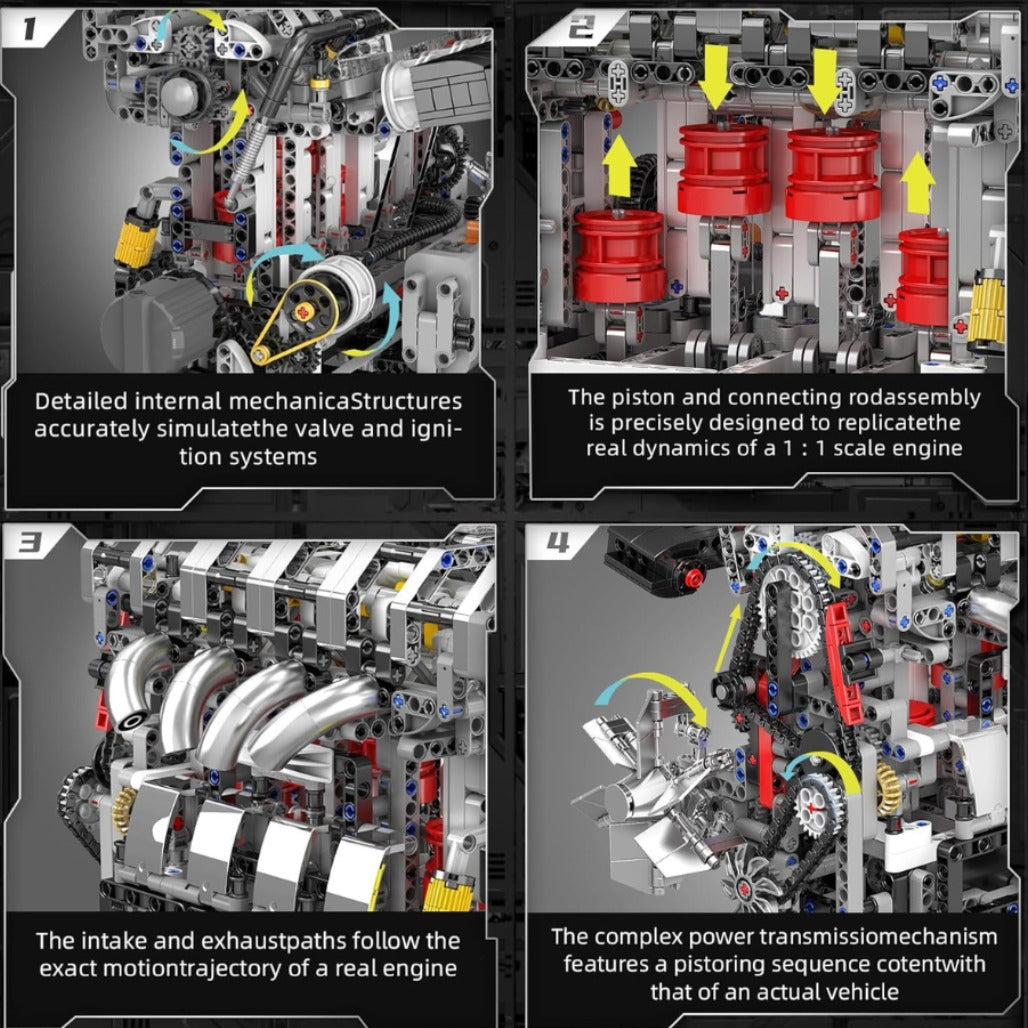 1

Detailed internal mechanicaStructures accurately simulatethe valve and ignition systems

2

The piston and connecting rodassembly is precisely designed to replicatethe real dynamics of a 1 : 1 scale engine

3

The intake and exhaustpaths follow the exact motiontrajectory of a real engine

4

The complex power transmissiomechanism features a pistoring sequence cotentwith that of an actual vehicle