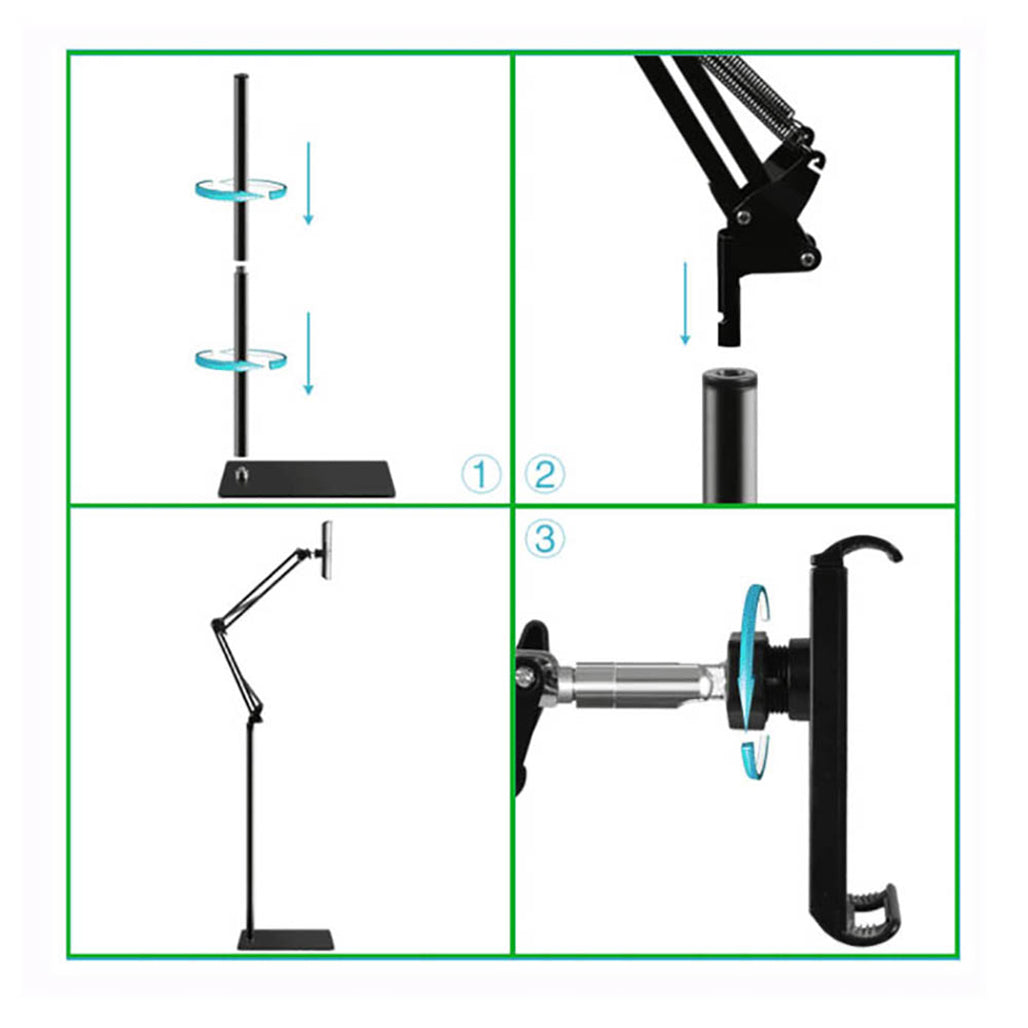 ①
②
③