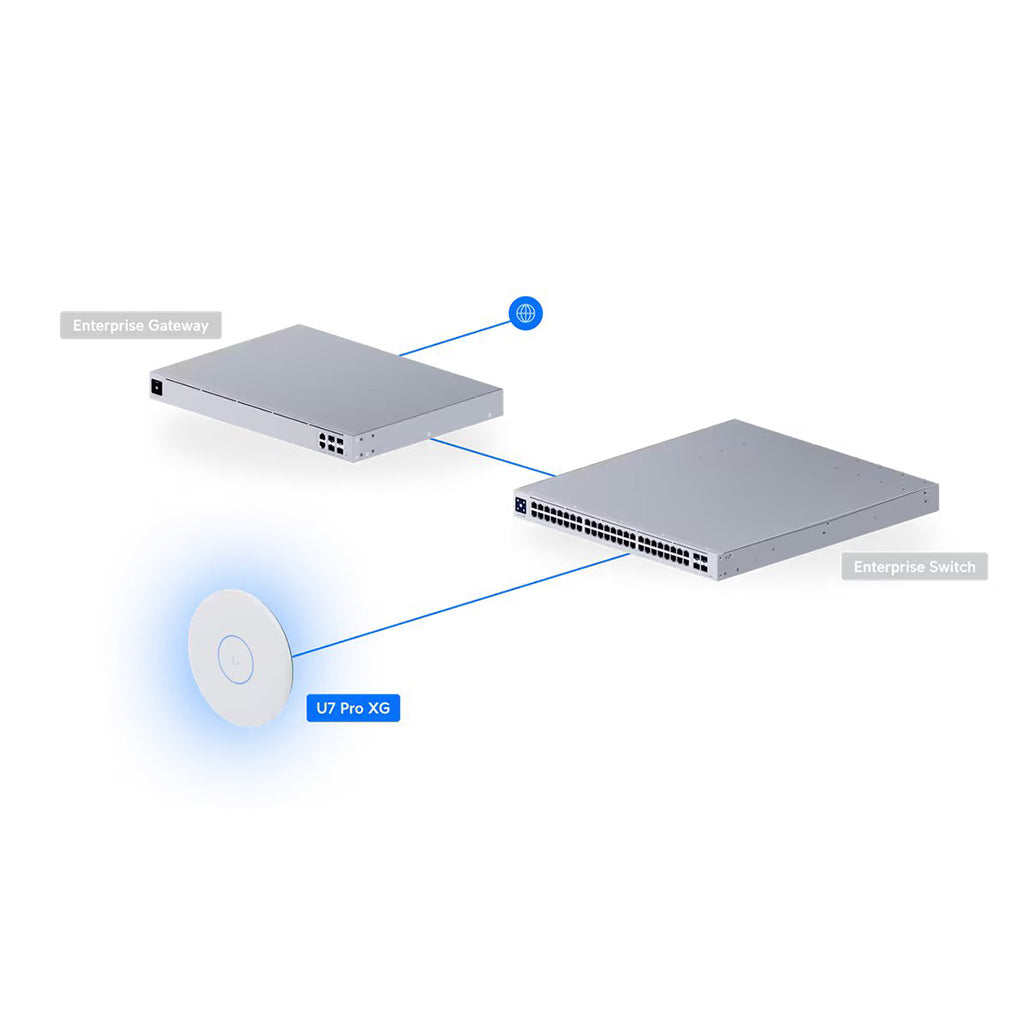 Enterprise Gateway

Enterprise Switch

U7 Pro XG