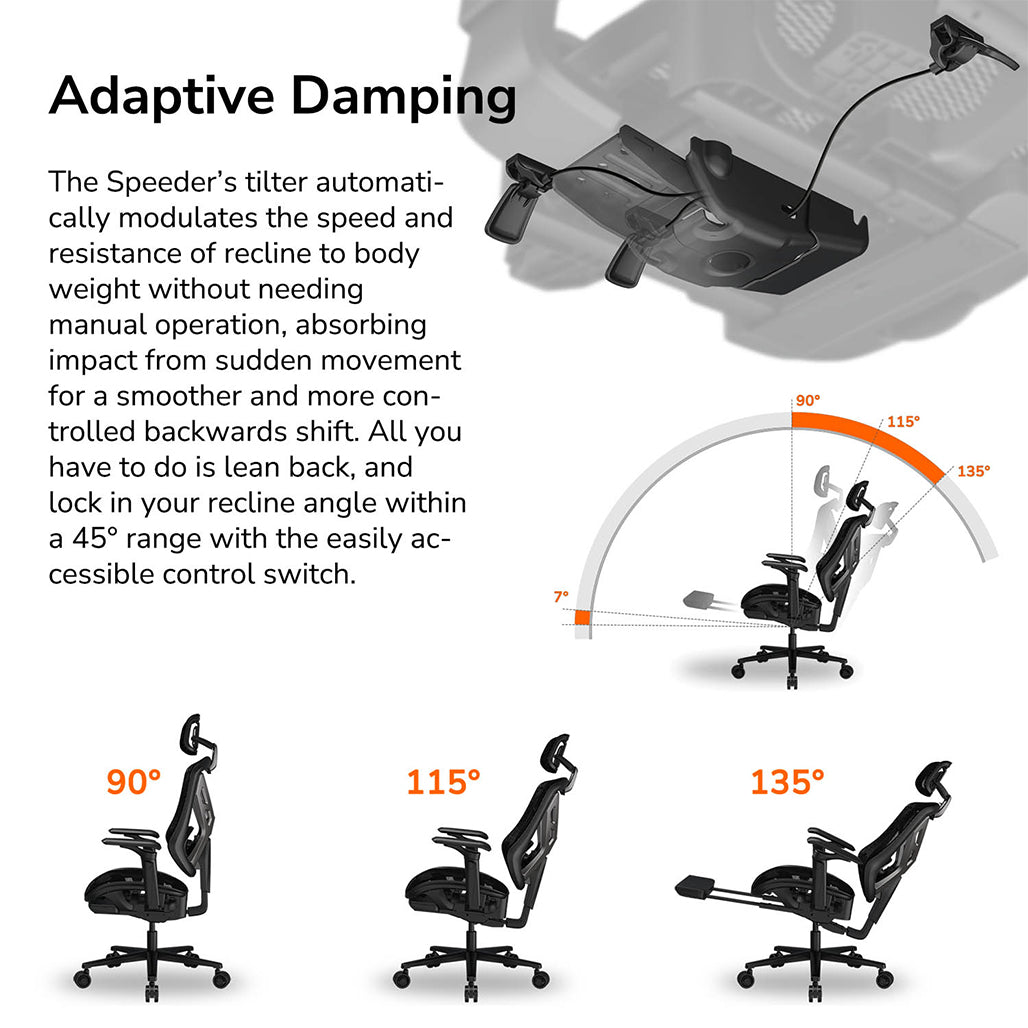 Adaptive Damping

The Speeder's tilter automatically modulates the speed and resistance of recline to body weight without needing manual operation, absorbing impact from sudden movement for a smoother and more controlled backwards shift. All you have to do is lean back, and lock in your recline angle within a 45° range with the easily accessible control switch.

90°
115°
135°
7°

90°
115°
135°