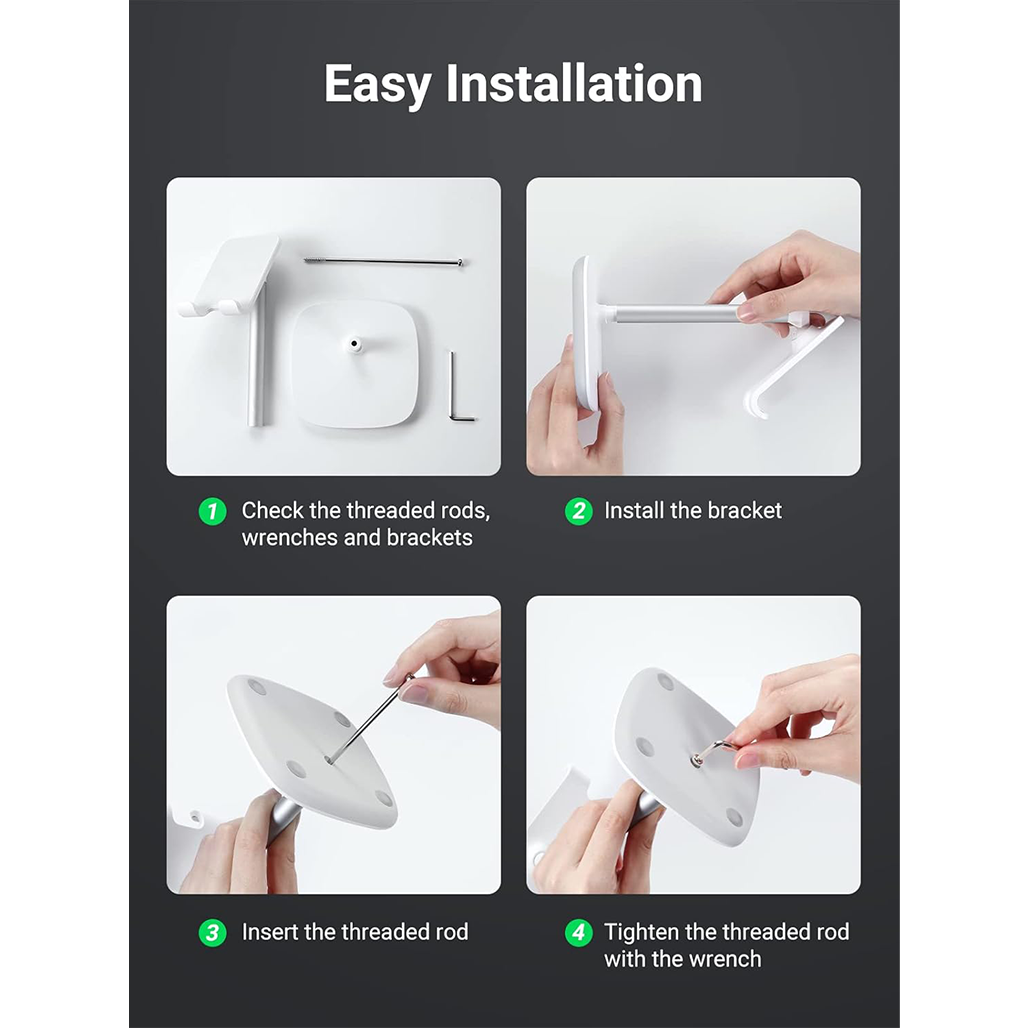 Easy Installation

1 Check the threaded rods, wrenches and brackets

2 Install the bracket

3 Insert the threaded rod

4 Tighten the threaded rod with the wrench